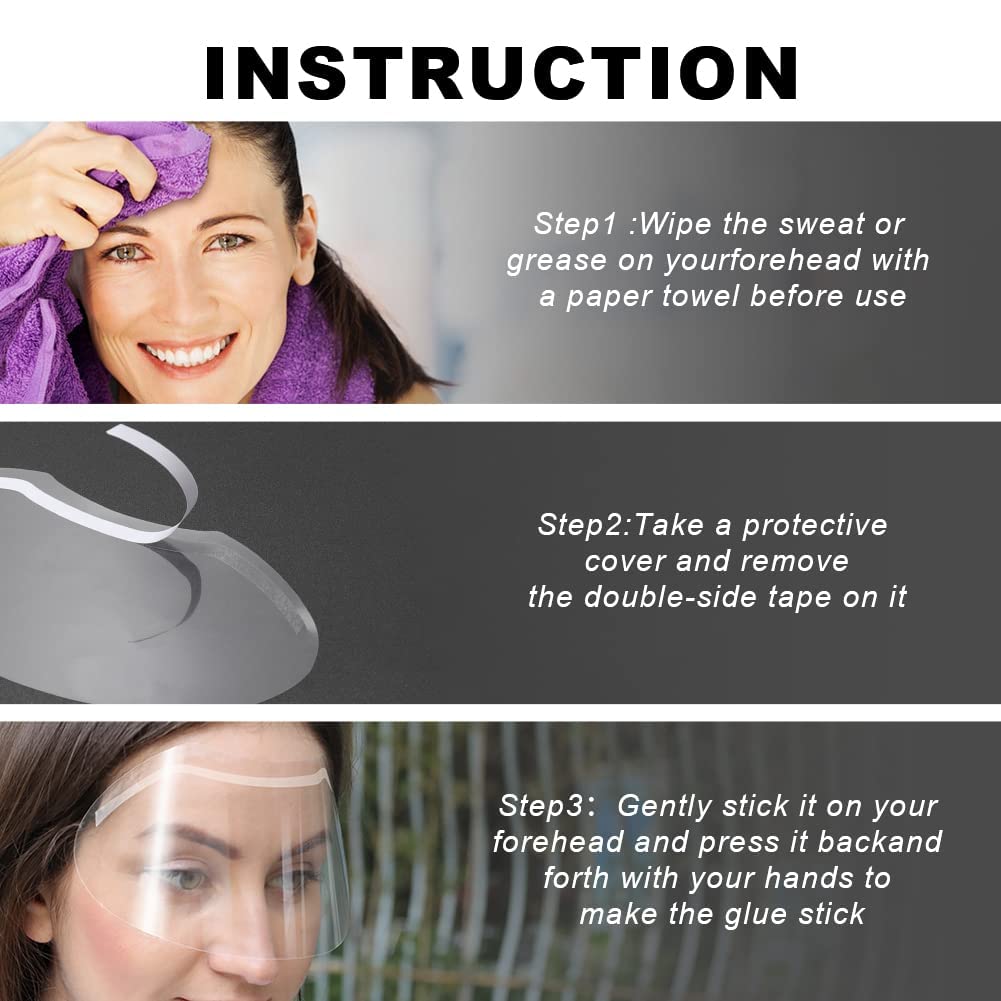 INSTRUCTION

Step1 :Wipe the sweat or grease on yourforehead with a paper towel before use

Step2:Take a protective cover and remove the double-side tape on it

Step3: Gently stick it on your forehead and press it backand forth with your hands to make the glue stick